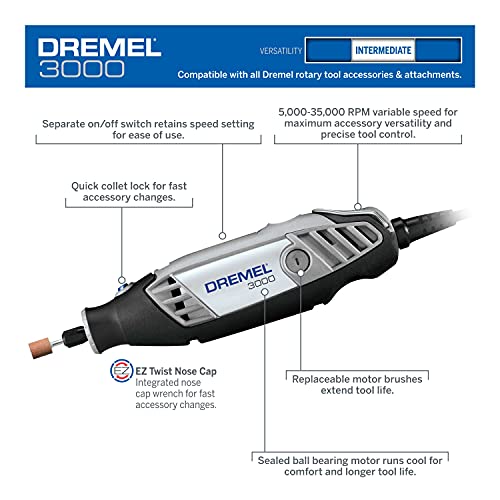 DREMEL
3000

VERSATILITY INTERMEDIATE

Compatible with all Dremel rotary tool accessories & attachments.

Separate on/off switch retains speed setting for ease of use.

5,000-35,000 RPM variable speed for maximum accessory versatility and precise tool control.

Quick collet lock for fast accessory changes.

DREMEL
3000

EZ

EZ Twist Nose Cap
Integrated nose cap wrench for fast accessory changes.

Replaceable motor brushes extend tool life.

Sealed ball bearing motor runs cool for comfort and longer tool life.